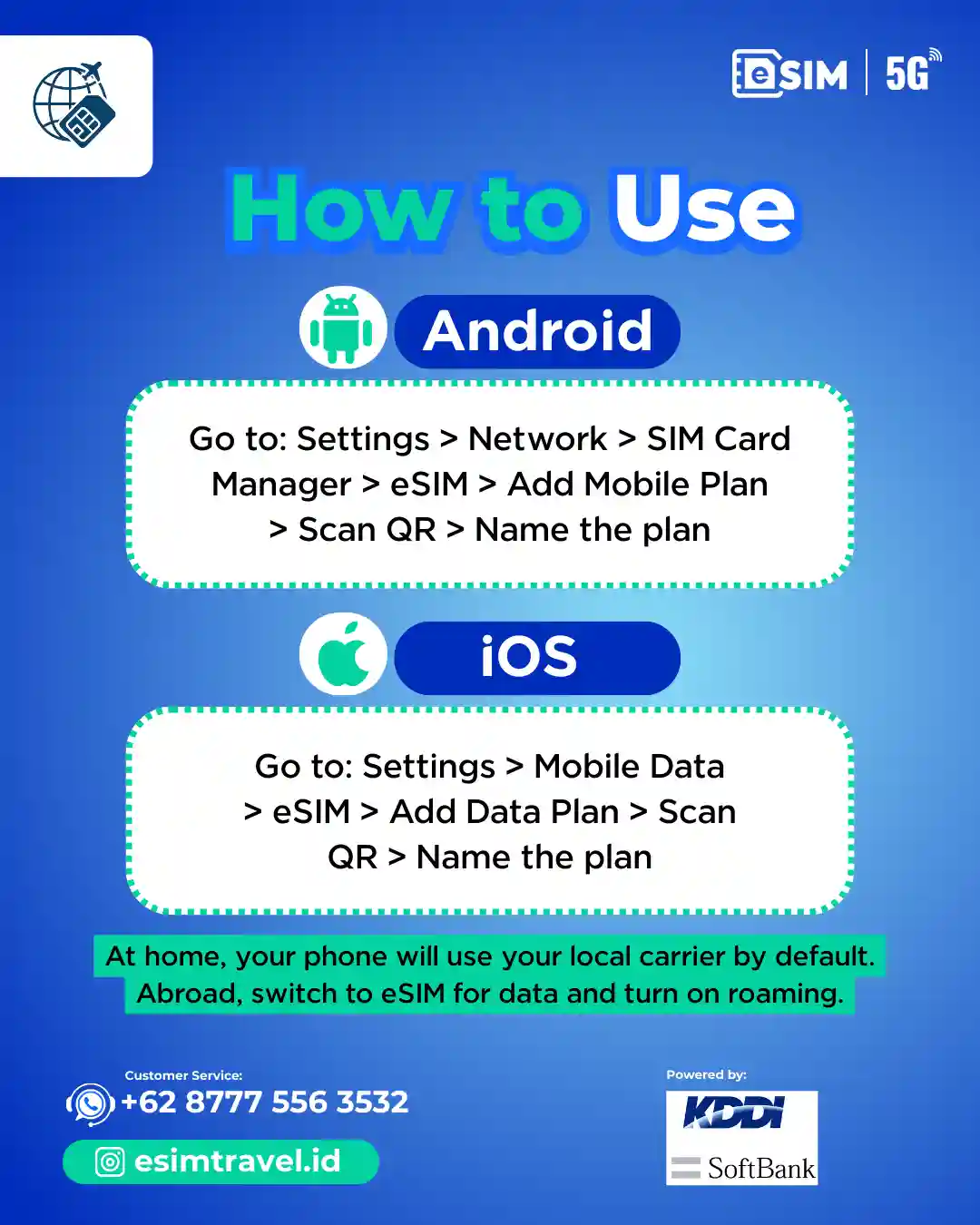 eSIM | 5G

How to Use

Android

Go to: Settings > Network > SIM Card Manager > eSIM > Add Mobile Plan > Scan QR > Name the plan

iOS

Go to: Settings > Mobile Data > eSIM > Add Data Plan > Scan QR > Name the plan

At home, your phone will use your local carrier by default. Abroad, switch to eSIM for data and turn on roaming.

Customer Service:
+62 8777 556 3532

esimtravel.id

Powered by:
KDDI
SoftBank