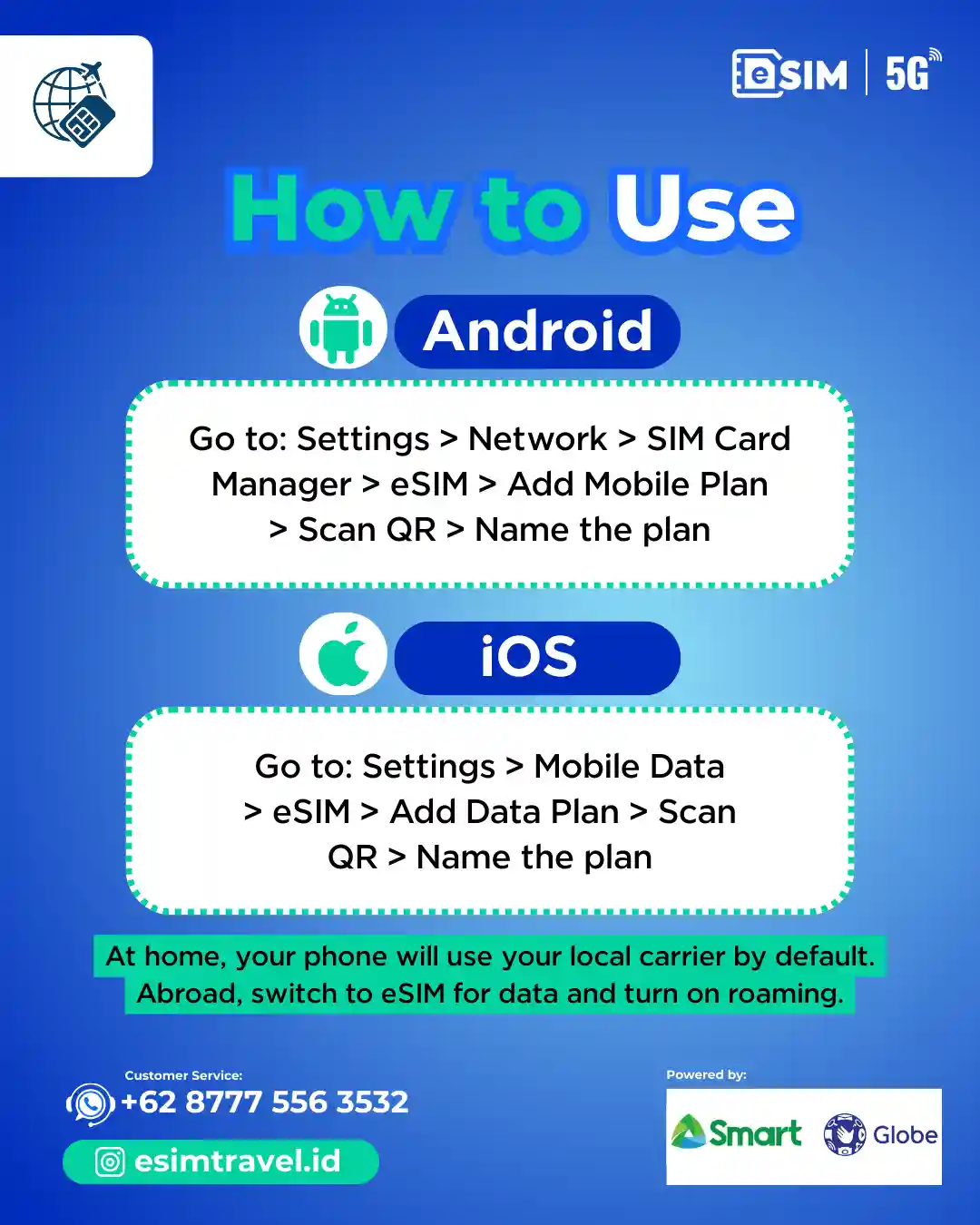 eSIM | 5G

How to Use

Android

Go to: Settings > Network > SIM Card Manager > eSIM > Add Mobile Plan > Scan QR > Name the plan

iOS

Go to: Settings > Mobile Data > eSIM > Add Data Plan > Scan QR > Name the plan

At home, your phone will use your local carrier by default. Abroad, switch to eSIM for data and turn on roaming.

Customer Service:
+62 8777 556 3532

esimtravel.id

Powered by:
Smart Globe